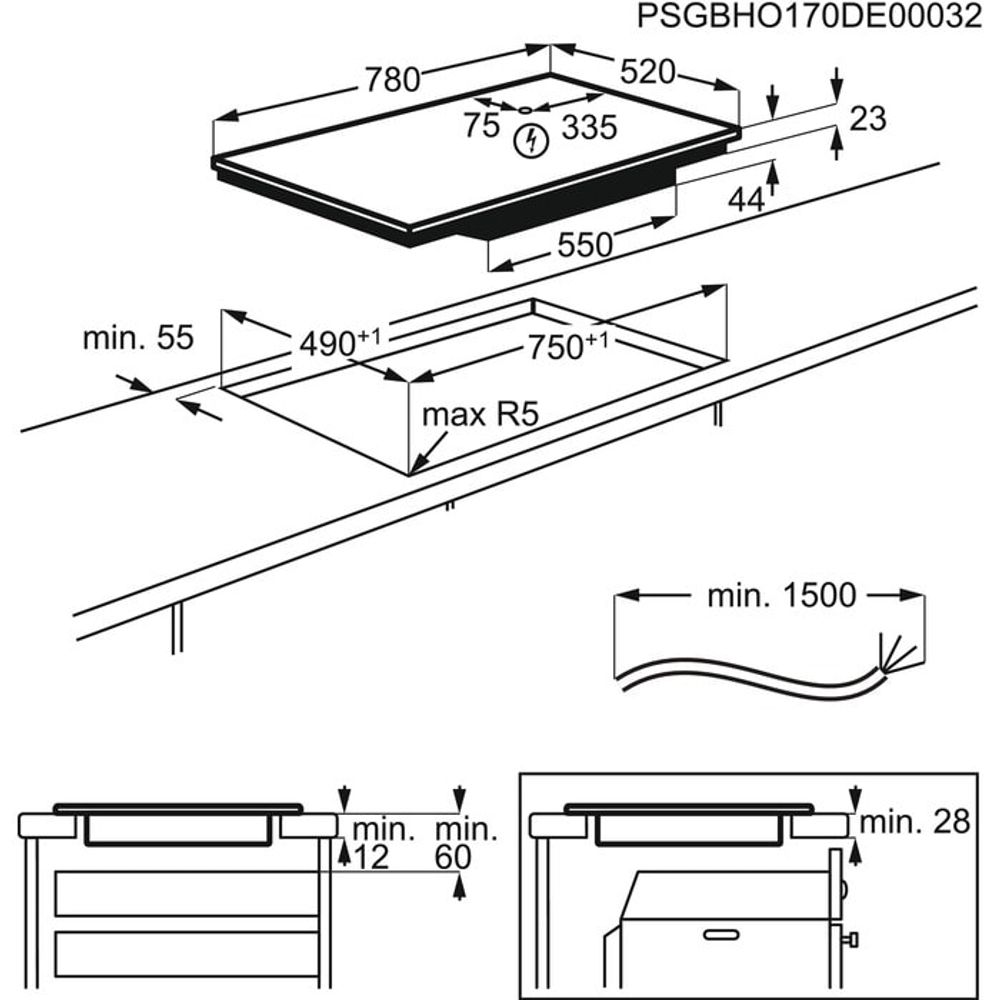 PSGBHO170DE00032

780

520

75

335

23

44

550

min. 55

$490^{+1}$

$750^{+1}$

max R5

min. 1500

min. 12

min. 60

min. 28